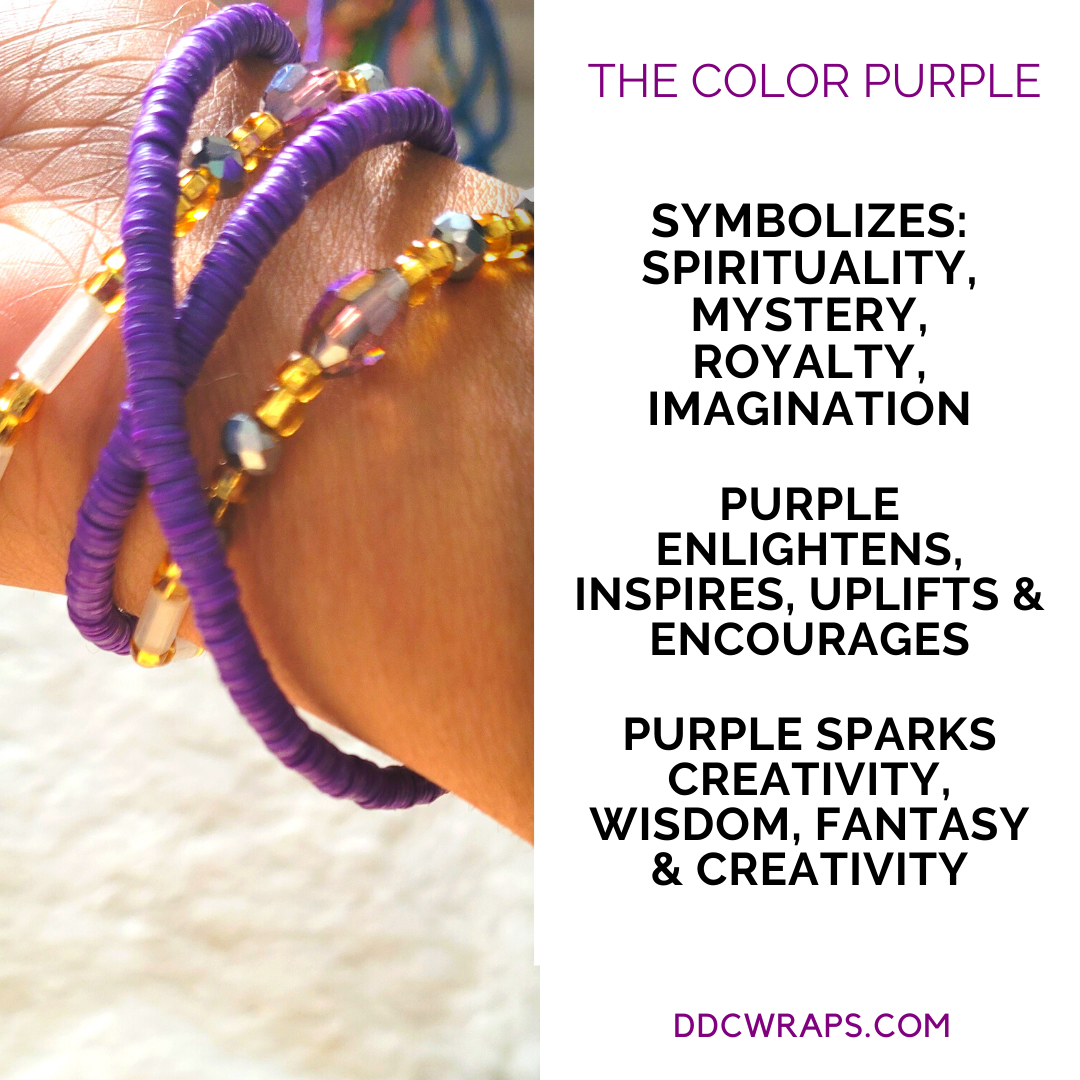 THE COLOR PURPLE

SYMBOLIZES: SPIRITUALITY, MYSTERY, ROYALTY, IMAGINATION

PURPLE ENLIGHTENS, INSPIRES, UPLIFTS & ENCOURAGES

PURPLE SPARKS CREATIVITY, WISDOM, FANTASY & CREATIVITY

DDCWRAPS.COM